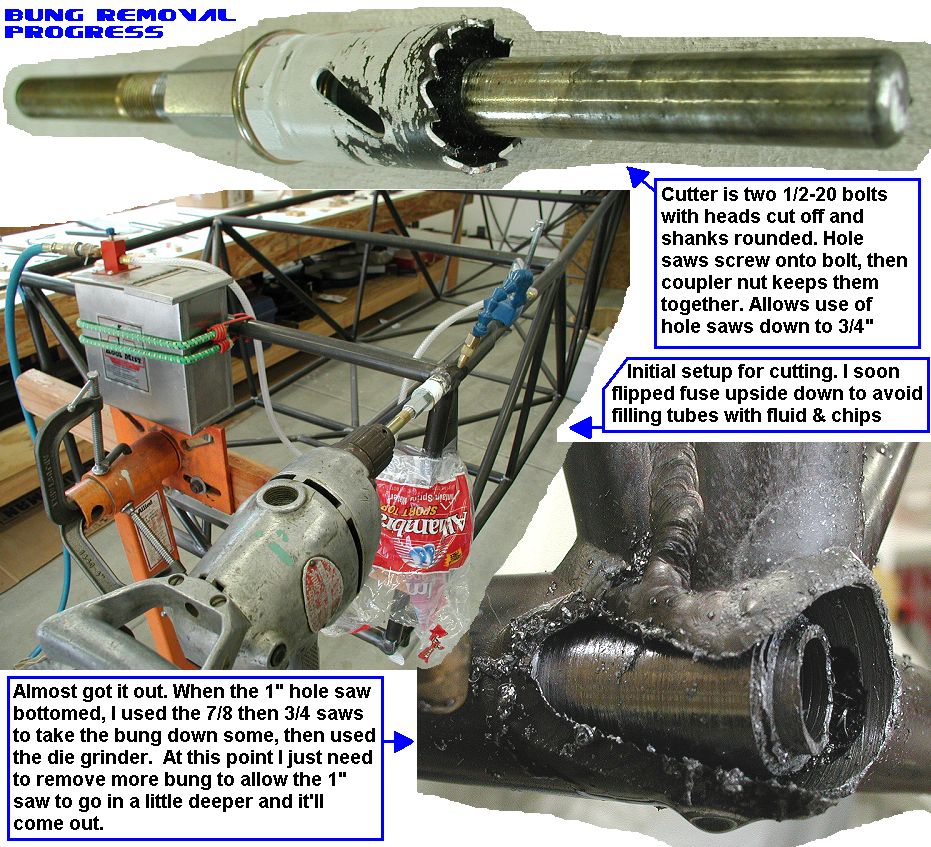 BUNG REMOVAL PROGRESS

Cutter is two 1/2-20 bolts with heads cut off and shanks rounded. Hole saws screw onto bolt, then coupler nut keeps them together. Allows use of hole saws down to 3/4"

Initial setup for cutting. I soon flipped fuse upside down to avoid filling tubes with fluid & chips

Avalanche

Almost got it out. When the 1" hole saw bottomed, I used the 7/8 then 3/4 saws to take the bung down some, then used the die grinder. At this point I just need to remove more bung to allow the 1" saw to go in a little deeper and it'll come out.