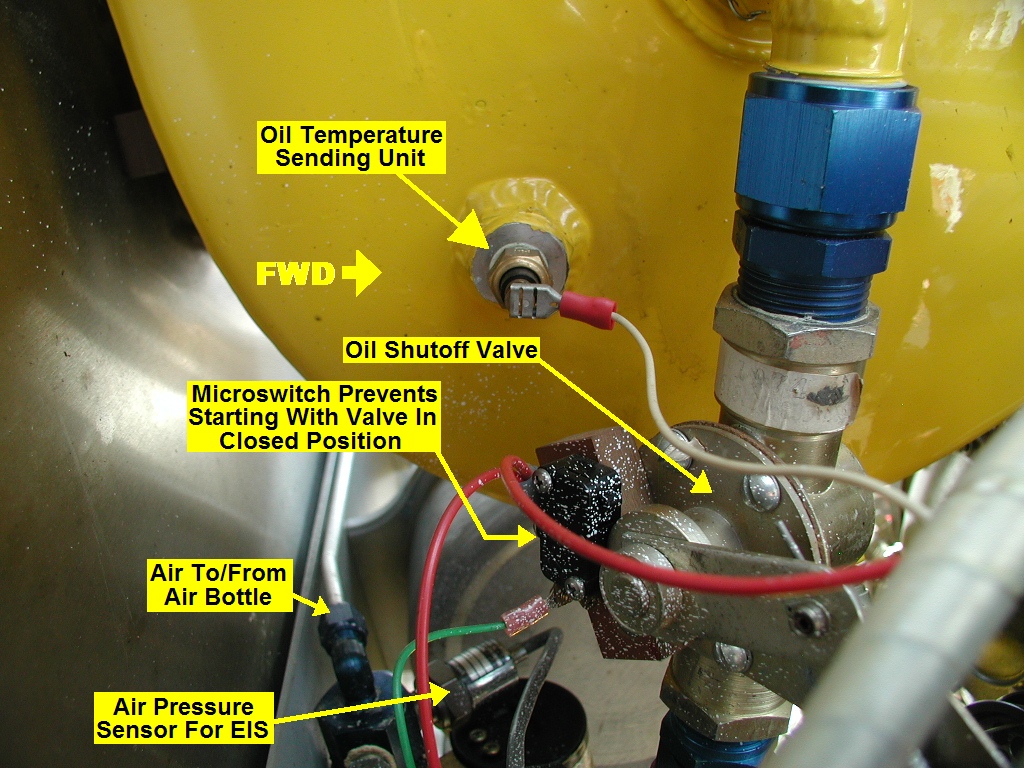 Oil Temperature Sending Unit

FWD

Oil Shutoff Valve

Microswitch Prevents Starting With Valve In Closed Position

Air To/From Air Bottle

Air Pressure Sensor For EIS