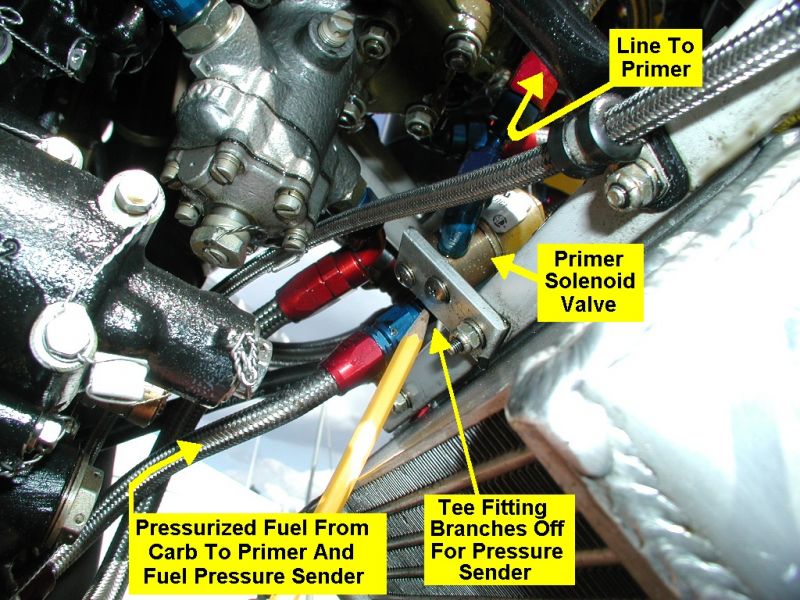 Line To Primer

Primer Solenoid Valve

Pressurized Fuel From Carb To Primer And Fuel Pressure Sender

Tee Fitting Branches Off For Pressure Sender