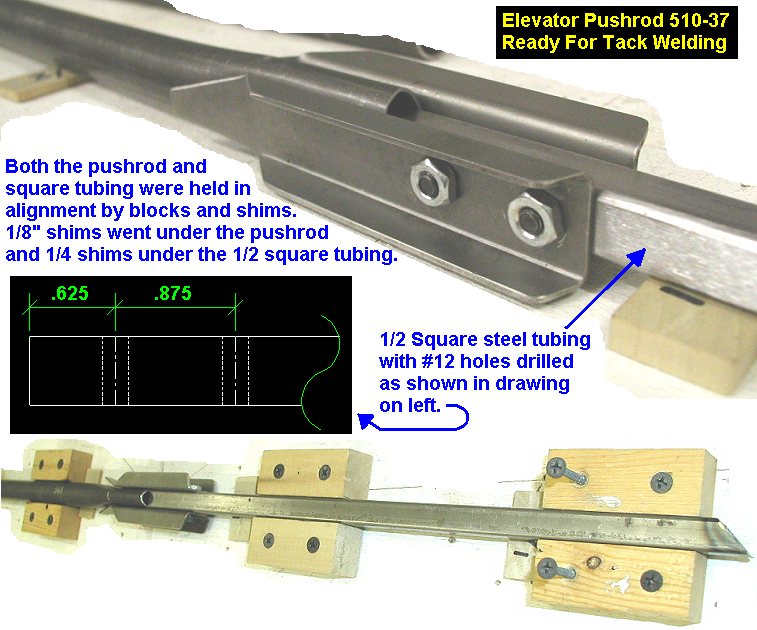 Elevator Pushrod 510-37
Ready For Tack Welding

Both the pushrod and square tubing were held in alignment by blocks and shims. 1/8" shims went under the pushrod and 1/4 shims under the 1/2 square tubing.

.625
.875

1/2 Square steel tubing with #12 holes drilled as shown in drawing on left.