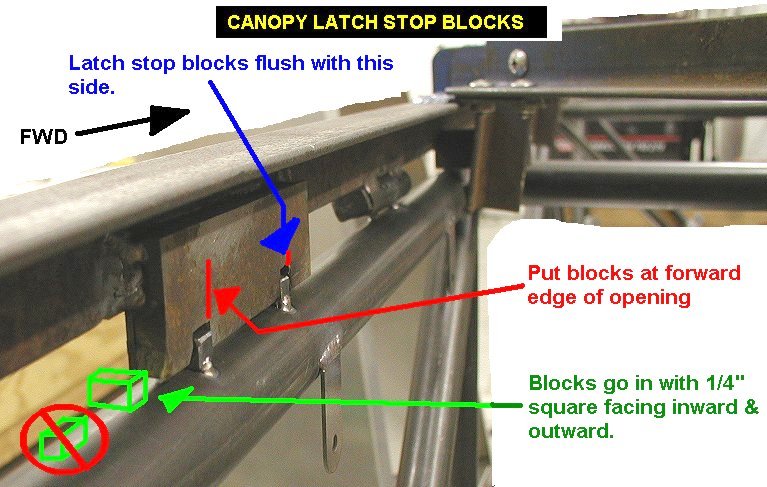 CANOPY LATCH STOP BLOCKS

Latch stop blocks flush with this side.

FWD

Put blocks at forward edge of opening

Blocks go in with 1/4" square facing inward & outward.