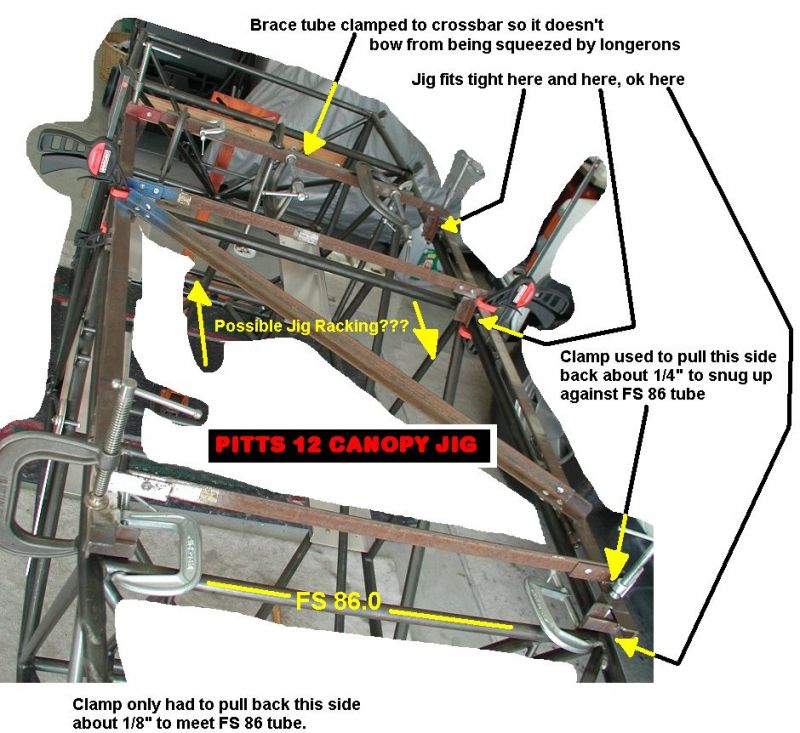 Brace tube clamped to crossbar so it doesn't bow from being squeezed by longerons

Jig fits tight here and here, ok here

Possible Jig Racking???

Clamp used to pull this side back about 1/4" to snug up against FS 86 tube

PITTS 12 CANOPY JIG

FS 86.0

Clamp only had to pull back this side about 1/8" to meet FS 86 tube.