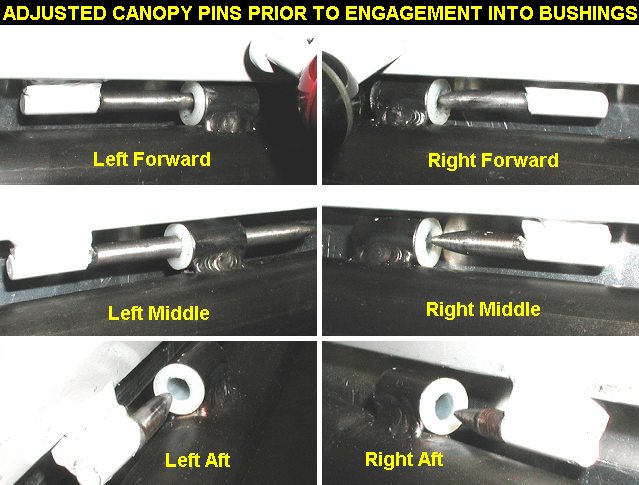 ADJUSTED CANOPY PINS PRIOR TO ENGAGEMENT INTO BUSHINGS

Left Forward

Right Forward

Left Middle

Right Middle

Left Aft

Right Aft