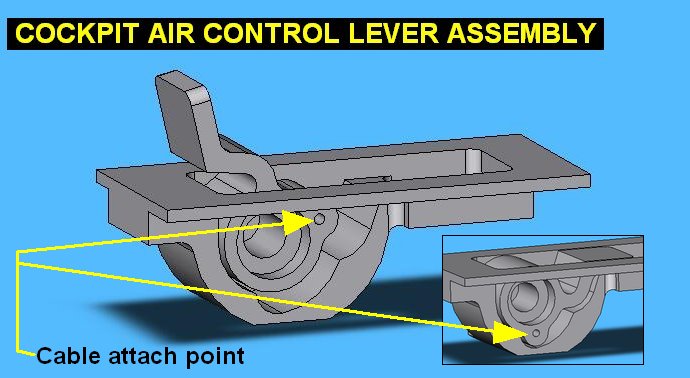 COCKPIT AIR CONTROL LEVER ASSEMBLY

Cable attach point